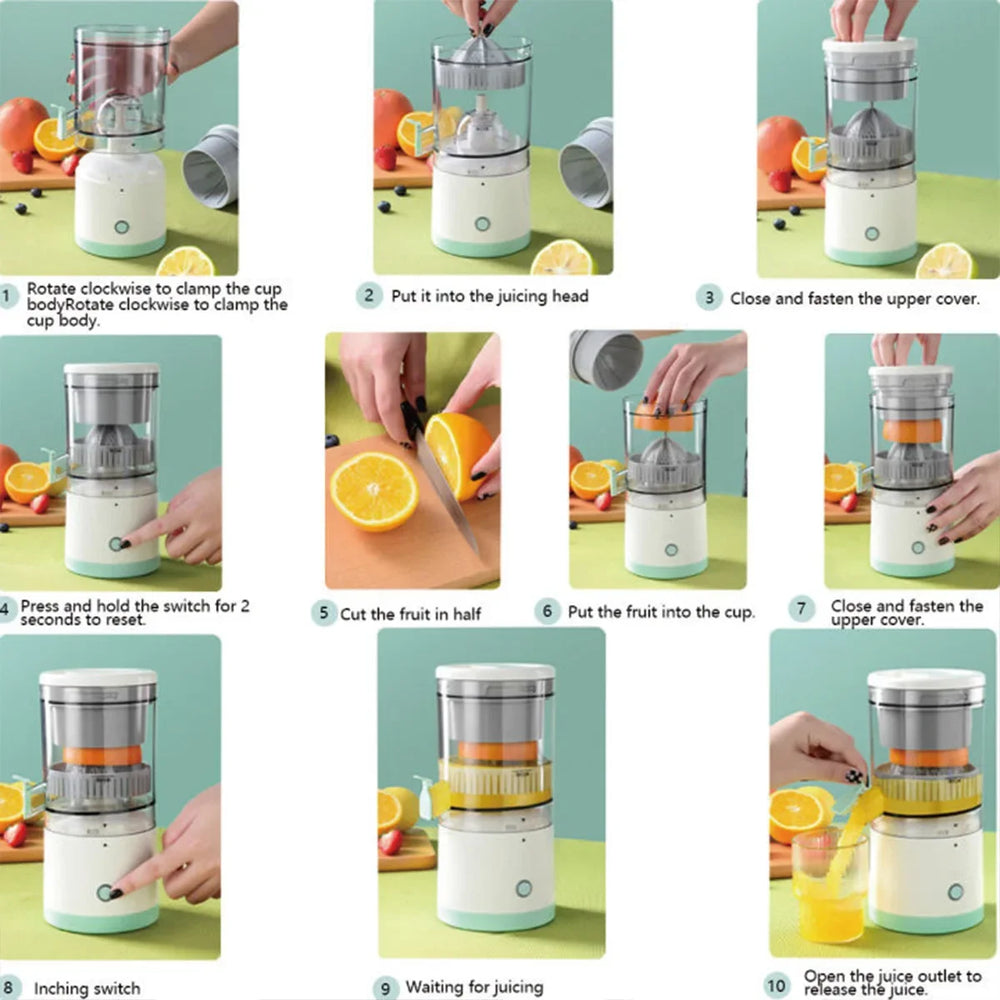 1 Rotate clockwise to clamp the cup bodyRotate clockwise to clamp the cup body.

2 Put it into the juicing head

3 Close and fasten the upper cover.

4 Press and hold the switch for 2 seconds to reset.

5 Cut the fruit in half

6 Put the fruit into the cup.

7 Close and fasten the upper cover.

8 Inching switch

9 Waiting for juicing

10 Open the juice outlet to release the juice.